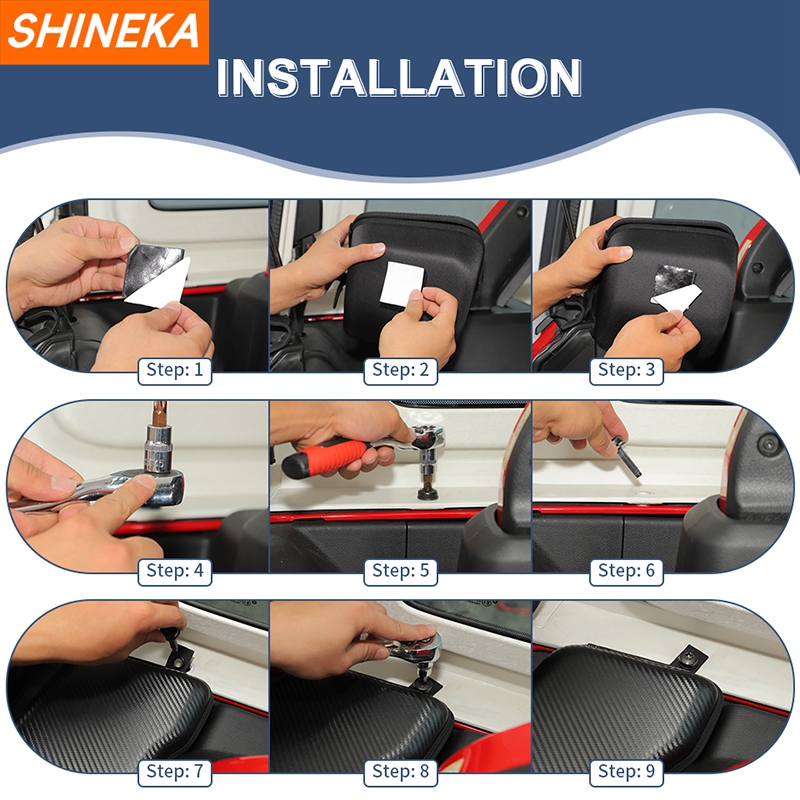 SHINEKA

INSTALLATION

Step: 1

Step: 2

Step: 3

Step: 4

Step: 5

Step: 6

Step: 7

Step: 8

Step: 9